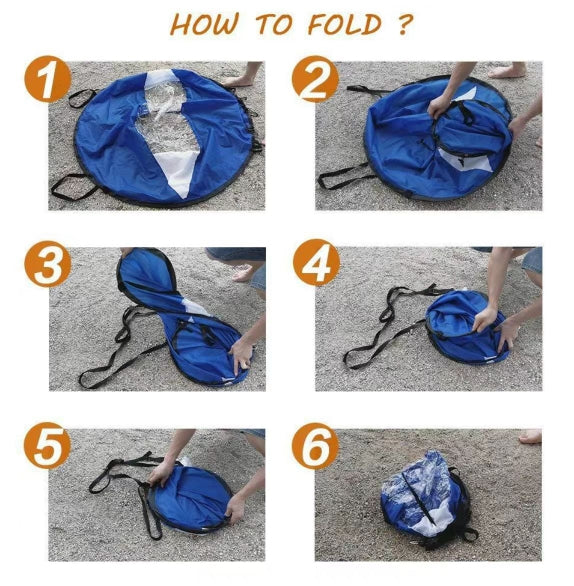 HOW TO FOLD ?

1

2

3

4

5

6