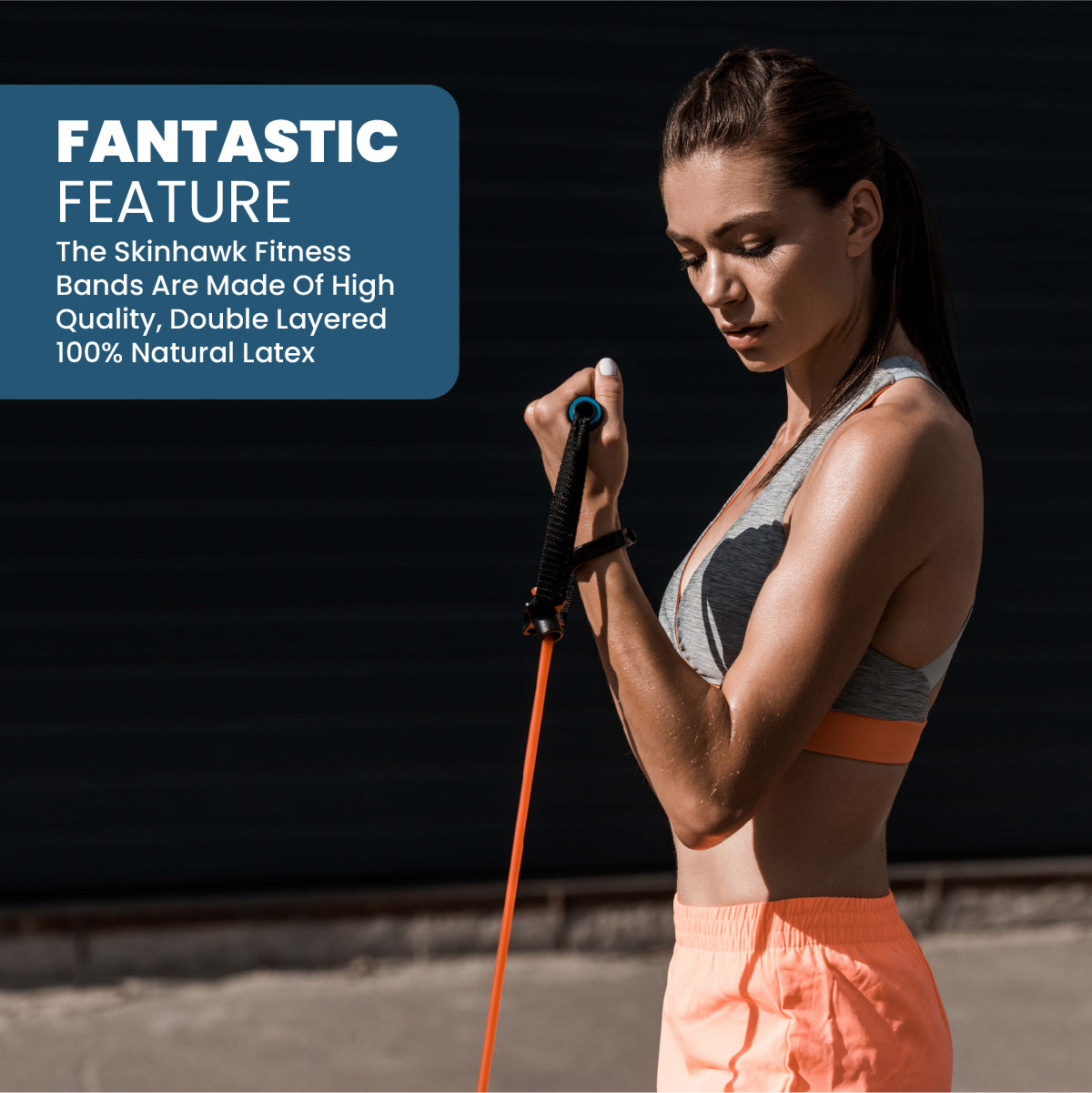 FANTASTIC
FEATURE
The Skinhawk Fitness Bands Are Made Of High Quality, Double Layered 100% Natural Latex