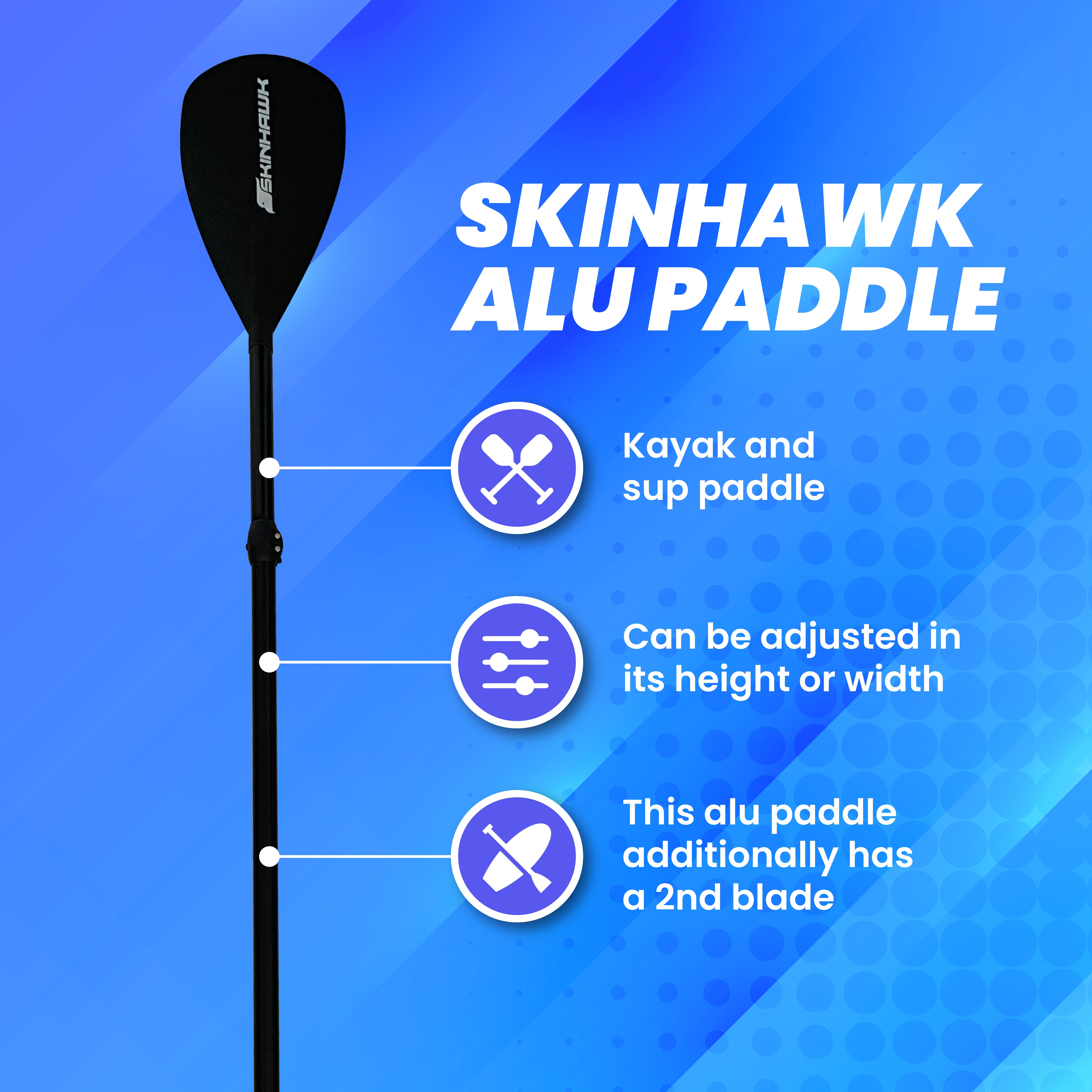 SKINHAWK

SKINHAWK
ALU PADDLE

Kayak and sup paddle

Can be adjusted in its height or width

This alu paddle additionally has a 2nd blade