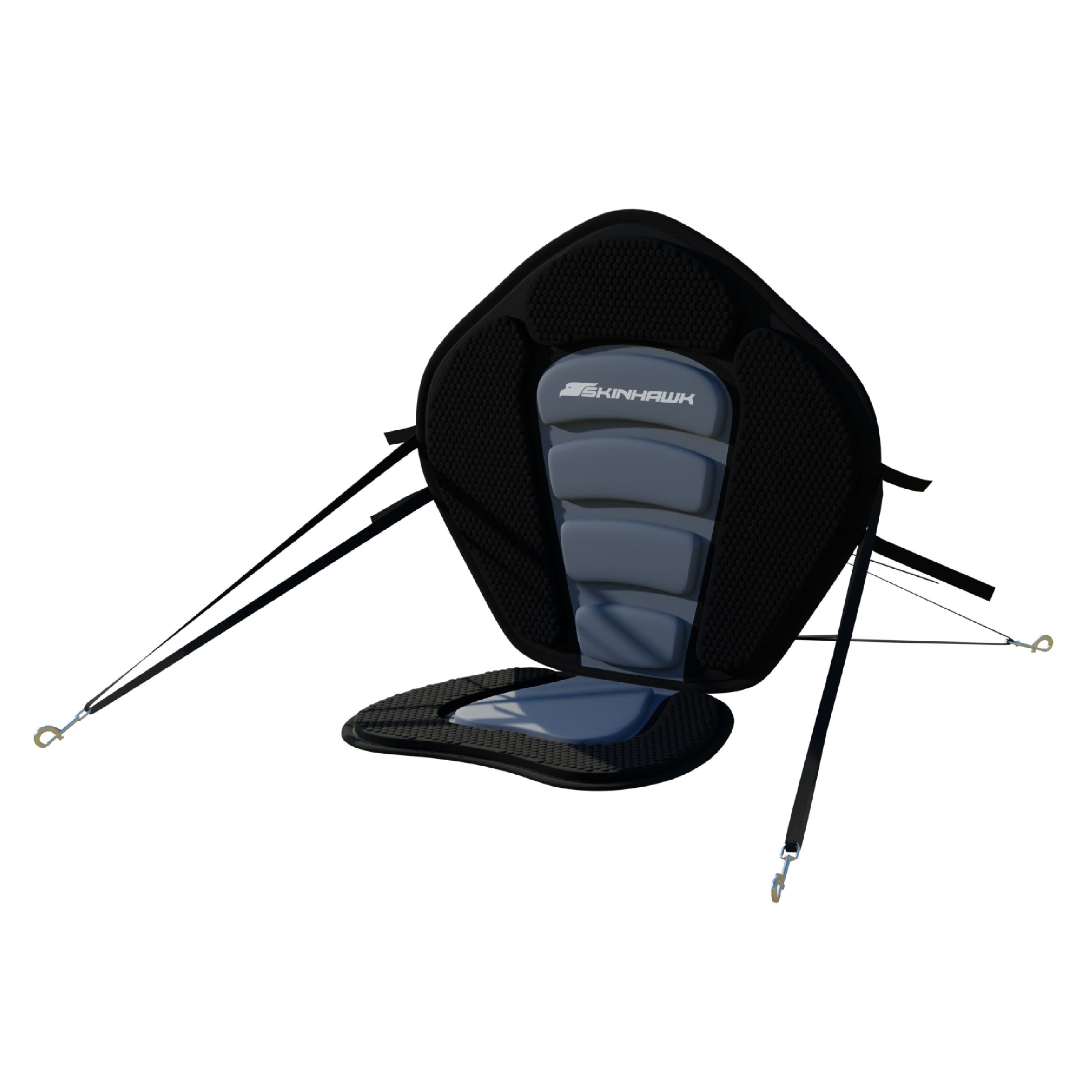 SKINHAWK