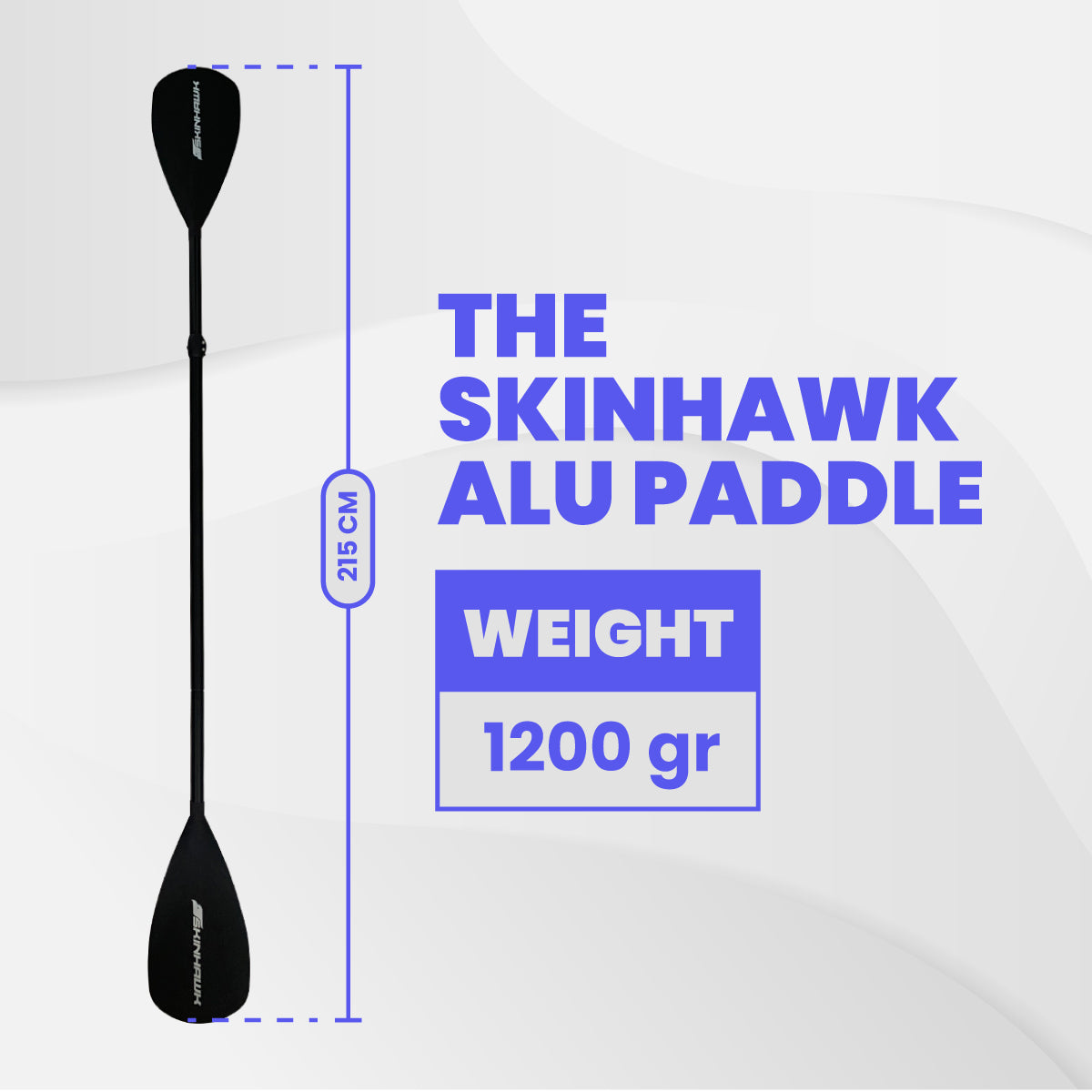 SKINHAWK

215 CM

THE SKINHAWK ALU PADDLE

WEIGHT

1200 gr

SKINHAWK