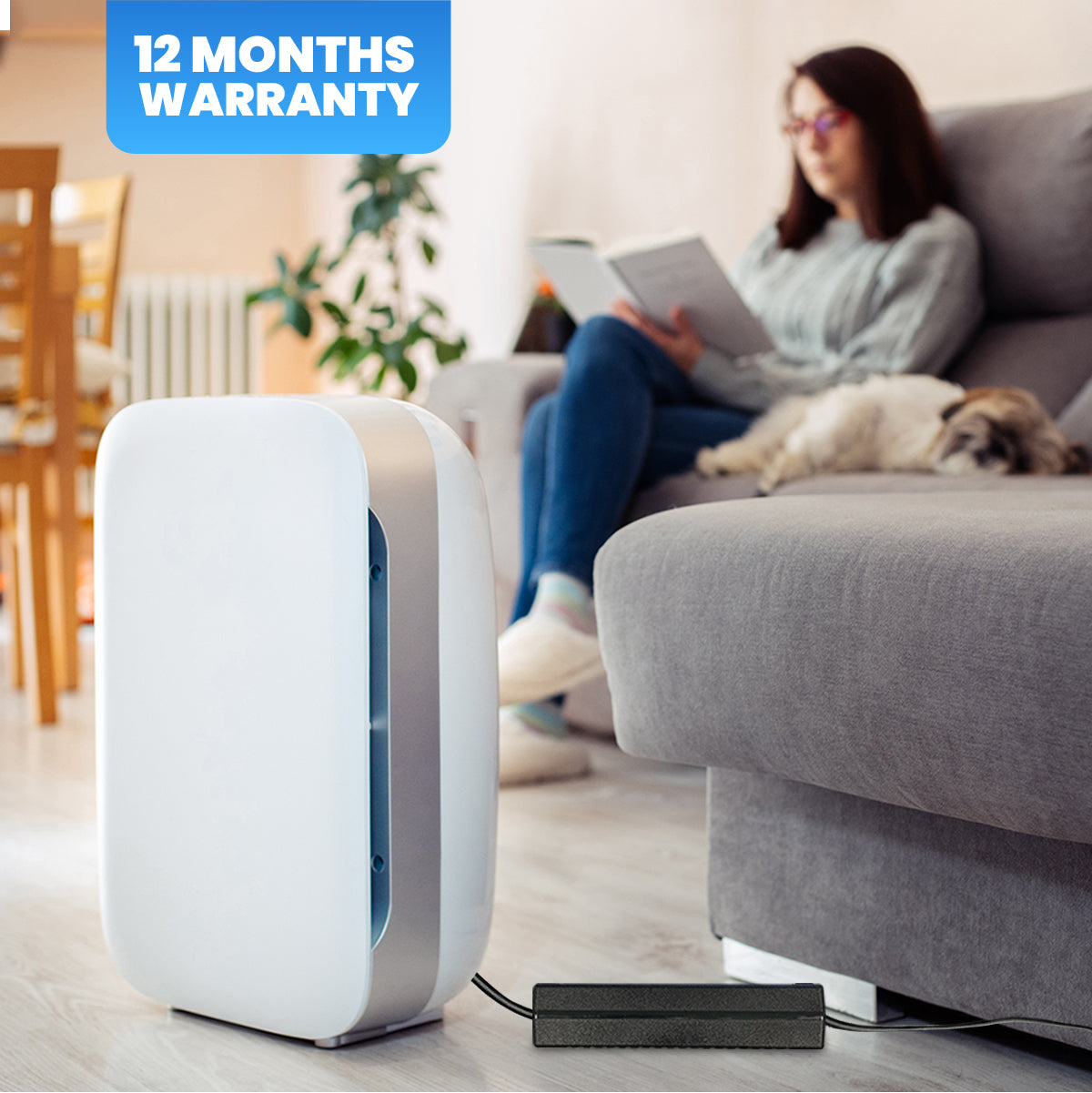 12 MONTHS WARRANTY