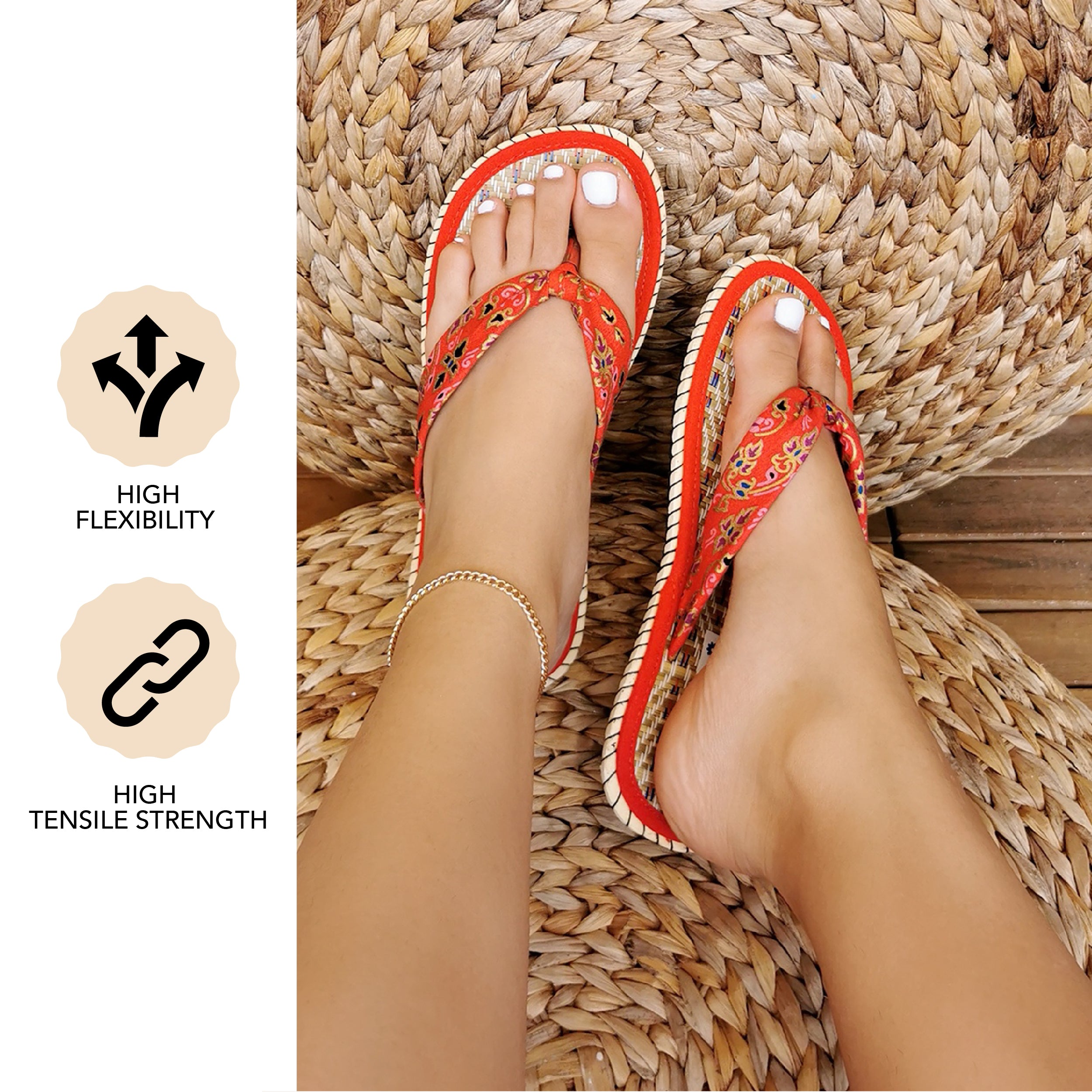 HIGH
FLEXIBILITY

HIGH
TENSILE STRENGTH