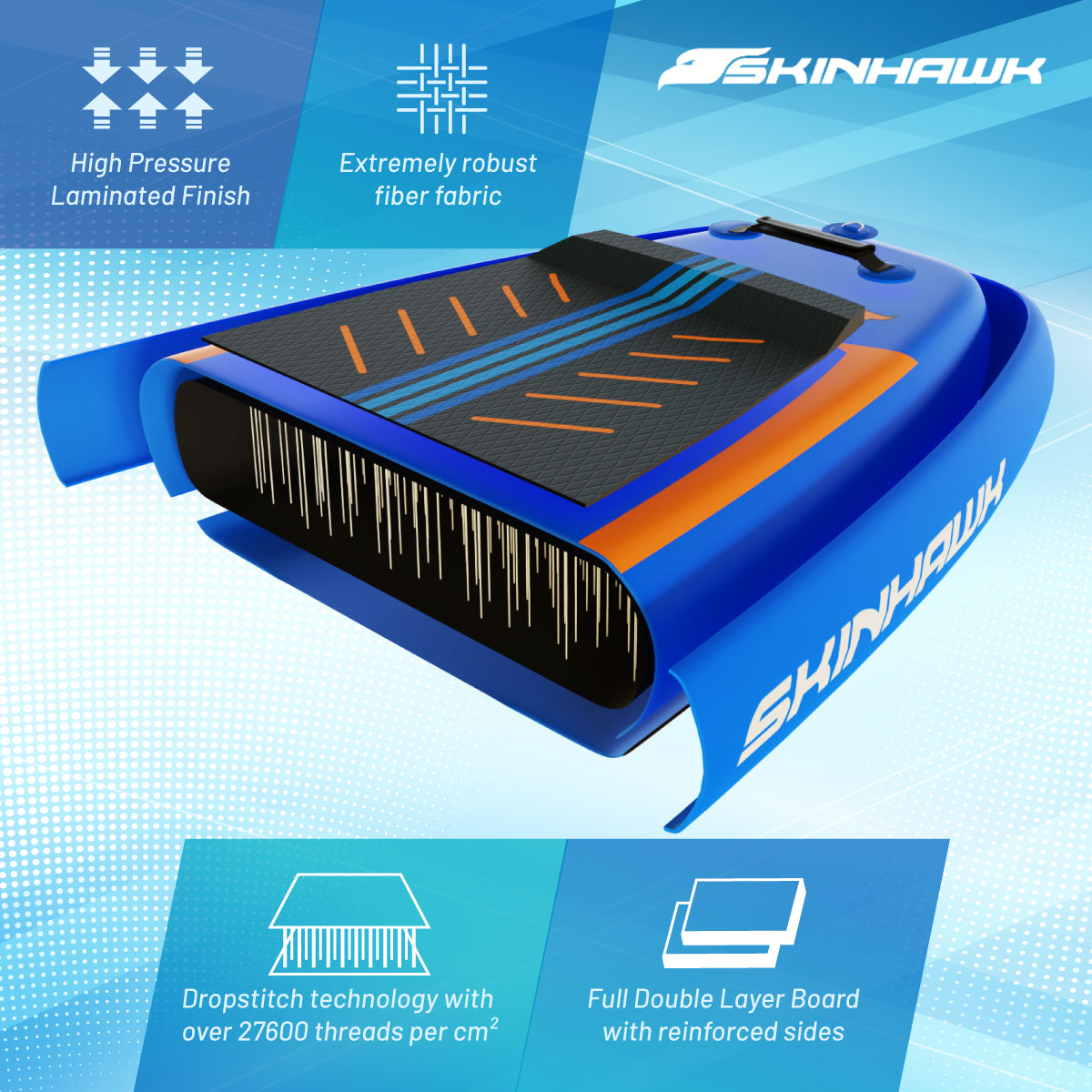 High Pressure Laminated Finish

Extremely robust fiber fabric

SKINHAWK

SKINHAWK

Dropstitch technology with over 27600 threads per $cm^2$

Full Double Layer Board with reinforced sides