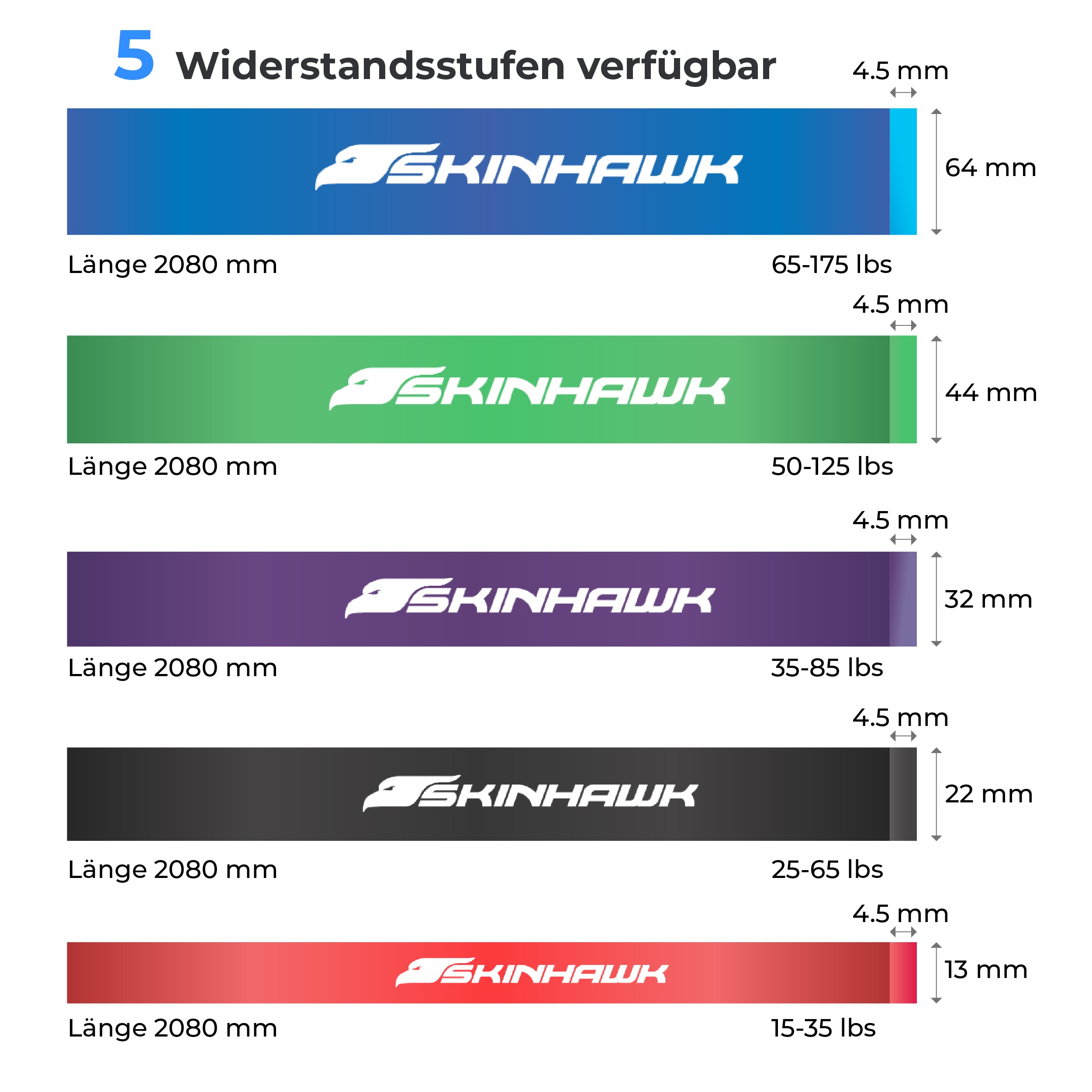 5 Widerstandsstufen verfügbar

4.5 mm
SKINHAWK
64 mm
Länge 2080 mm
65-175 lbs

4.5 mm
SKINHAWK
44 mm
Länge 2080 mm
50-125 lbs

4.5 mm
SKINHAWK
32 mm
Länge 2080 mm
35-85 lbs

4.5 mm
SKINHAWK
22 mm
Länge 2080 mm
25-65 lbs

4.5 mm
SKINHAWK
13 mm
Länge 2080 mm
15-35 lbs