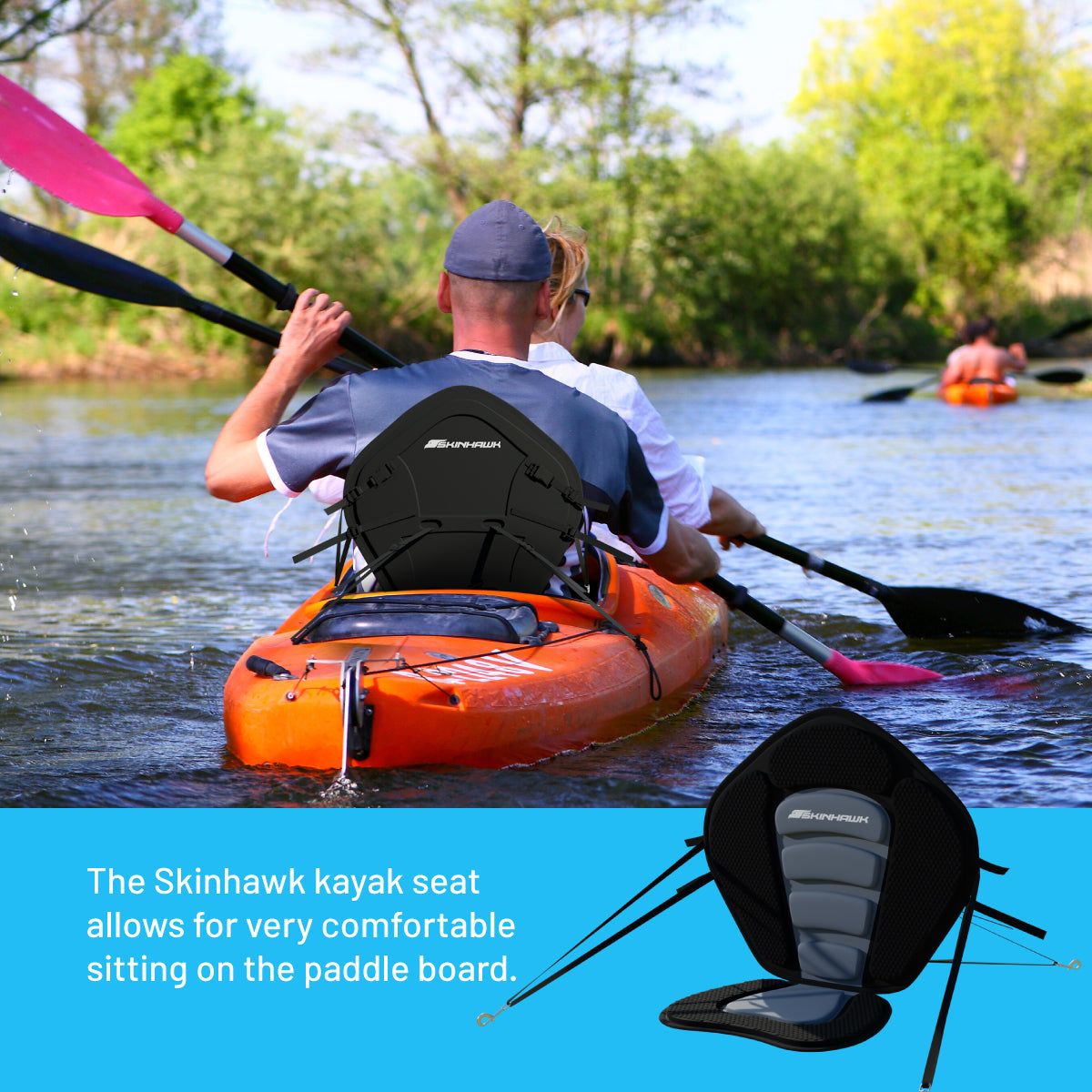 SKINHAWK

SKINHAWK

The Skinhawk kayak seat allows for very comfortable sitting on the paddle board.